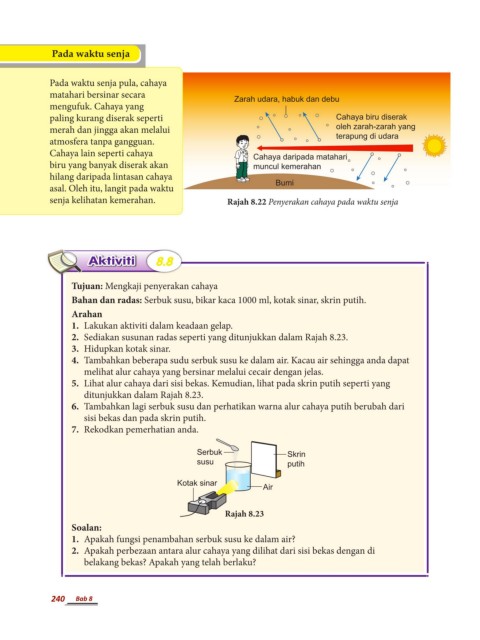 Pada waktu senja

Pada waktu senja pula, cahaya matahari bersinar secara mengufuk. Cahaya yang paling kurang diserak seperti merah dan jingga akan melalui atmosfera tanpa gangguan. Cahaya lain seperti cahaya biru yang banyak diserak akan hilang daripada lintasan cahaya asal. Oleh itu, langit pada waktu senja kelihatan kemerahan.

Zarah udara, habuk dan debu

Cahaya biru diserak oleh zarah-zarah yang terapung di udara

Cahaya daripada matahari muncul kemerahan

Bumi

Rajah 8.22 Penyerakan cahaya pada waktu senja

Aktiviti 8.8

Tujuan: Mengkaji penyerakan cahaya

Bahan dan radas: Serbuk susu, bikar kaca 1000 ml, kotak sinar, skrin putih.

Arahan
1. Lakukan aktiviti dalam keadaan gelap.
2. Sediakan susunan radas seperti yang ditunjukkan dalam Rajah 8.23.
3. Hidupkan kotak sinar.
4. Tambahkan beberapa sudu serbuk susu ke dalam air. Kacau air sehingga anda dapat melihat alur cahaya yang bersinar melalui cecair dengan jelas.
5. Lihat alur cahaya dari sisi bekas. Kemudian, lihat pada skrin putih seperti yang ditunjukkan dalam Rajah 8.23.
6. Tambahkan lagi serbuk susu dan perhatikan warna alur cahaya putih berubah dari sisi bekas dan pada skrin putih.
7. Rekodkan pemerhatian anda.

Serbuk susu

Skrin putih

Kotak sinar

Air

Rajah 8.23

Soalan:
1. Apakah fungsi penambahan serbuk susu ke dalam air?
2. Apakah perbezaan antara alur cahaya yang dilihat dari sisi bekas dengan di belakang bekas? Apakah yang telah berlaku?

240 Bab 8