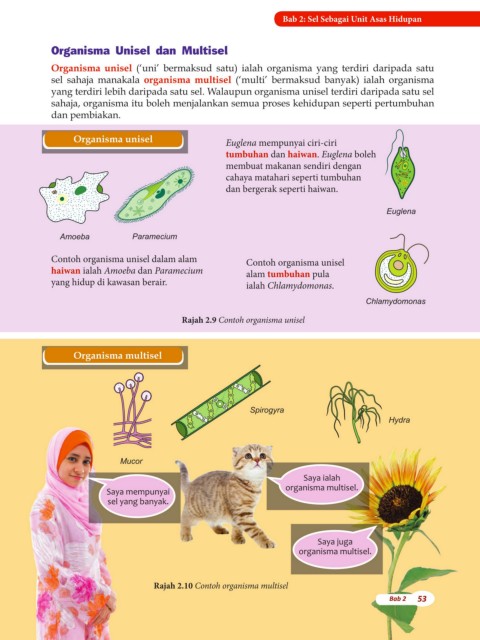 Bab 2: Sel Sebagai Unit Asas Hidupan

Organisma Unisel dan Multisel

Organisma unisel ('uni' bermaksud satu) ialah organisma yang terdiri daripada satu sel sahaja manakala organisma multisel ('multi' bermaksud banyak) ialah organisma yang terdiri lebih daripada satu sel. Walaupun organisma unisel terdiri daripada satu sel sahaja, organisma itu boleh menjalankan semua proses kehidupan seperti pertumbuhan dan pembiakan.

Organisma unisel

Amoeba

Paramecium

Contoh organisma unisel dalam alam haiwan ialah Amoeba dan Paramecium yang hidup di kawasan berair.

Euglena mempunyai ciri-ciri tumbuhan dan haiwan. Euglena boleh membuat makanan sendiri dengan cahaya matahari seperti tumbuhan dan bergerak seperti haiwan.

Euglena

Contoh organisma unisel alam tumbuhan pula ialah Chlamydomonas.

Chlamydomonas

Rajah 2.9 Contoh organisma unisel

Organisma multisel

Mucor

Spirogyra

Hydra

Saya mempunyai sel yang banyak.

Saya ialah organisma multisel.

Saya juga organisma multisel.

Rajah 2.10 Contoh organisma multisel

Bab 2 53