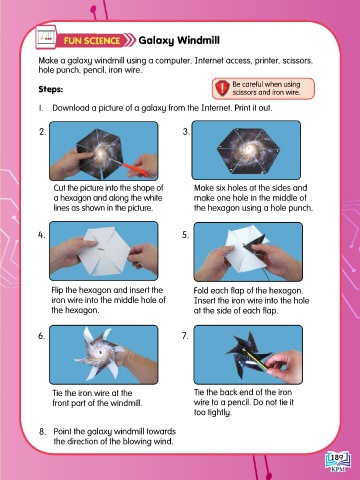 FUN SCIENCE Galaxy Windmill

Make a galaxy windmill using a computer, Internet access, printer, scissors, hole punch, pencil, iron wire.

Steps:

Be careful when using scissors and iron wire.

1. Download a picture of a galaxy from the Internet. Print it out.

2. Cut the picture into the shape of a hexagon and along the white lines as shown in the picture.

3. Make six holes at the sides and make one hole in the middle of the hexagon using a hole punch.

4. Flip the hexagon and insert the iron wire into the middle hole of the hexagon.

5. Fold each flap of the hexagon. Insert the iron wire into the hole at the side of each flap.

6. Tie the iron wire at the front part of the windmill.

7. Tie the back end of the iron wire to a pencil. Do not tie it too tightly.

8. Point the galaxy windmill towards the direction of the blowing wind.

189
KPM