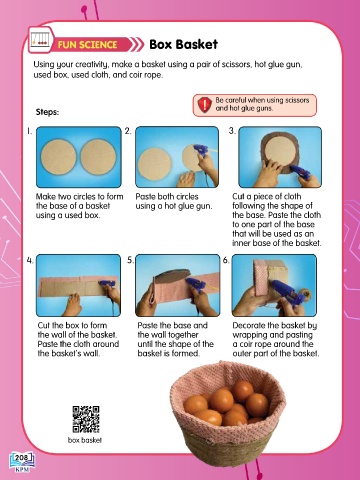 FUN SCIENCE

Box Basket

Using your creativity, make a basket using a pair of scissors, hot glue gun, used box, used cloth, and coir rope.

Be careful when using scissors and hot glue guns.

Steps:

1. Make two circles to form the base of a basket using a used box.

2. Paste both circles using a hot glue gun.

3. Cut a piece of cloth following the shape of the base. Paste the cloth to one part of the base that will be used as an inner base of the basket.

4. Cut the box to form the wall of the basket. Paste the cloth around the basket's wall.

5. Paste the base and the wall together until the shape of the basket is formed.

6. Decorate the basket by wrapping and pasting a coir rope around the outer part of the basket.

box basket

208
KPM