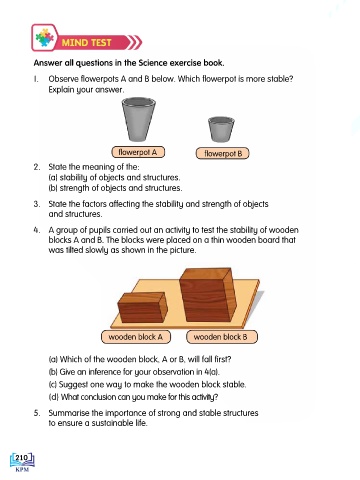 MIND TEST

Answer all questions in the Science exercise book.

1. Observe flowerpots A and B below. Which flowerpot is more stable? Explain your answer.

flowerpot A

flowerpot B

2. State the meaning of the:
(a) stability of objects and structures.
(b) strength of objects and structures.

3. State the factors affecting the stability and strength of objects and structures.

4. A group of pupils carried out an activity to test the stability of wooden blocks A and B. The blocks were placed on a thin wooden board that was tilted slowly as shown in the picture.

wooden block A

wooden block B

(a) Which of the wooden block, A or B, will fall first?
(b) Give an inference for your observation in 4(a).
(c) Suggest one way to make the wooden block stable.
(d) What conclusion can you make for this activity?

5. Summarise the importance of strong and stable structures to ensure a sustainable life.

210
KPM