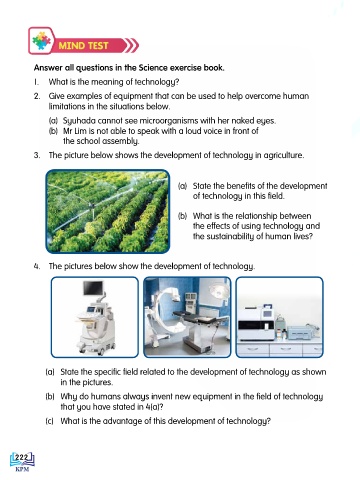 MIND TEST

Answer all questions in the Science exercise book.

1. What is the meaning of technology?

2. Give examples of equipment that can be used to help overcome human limitations in the situations below.

(a) Syuhada cannot see microorganisms with her naked eyes.
(b) Mr Lim is not able to speak with a loud voice in front of the school assembly.

3. The picture below shows the development of technology in agriculture.

(a) State the benefits of the development of technology in this field.

(b) What is the relationship between the effects of using technology and the sustainability of human lives?

4. The pictures below show the development of technology.

(a) State the specific field related to the development of technology as shown in the pictures.

(b) Why do humans always invent new equipment in the field of technology that you have stated in 4(a)?

(c) What is the advantage of this development of technology?

222
KPM