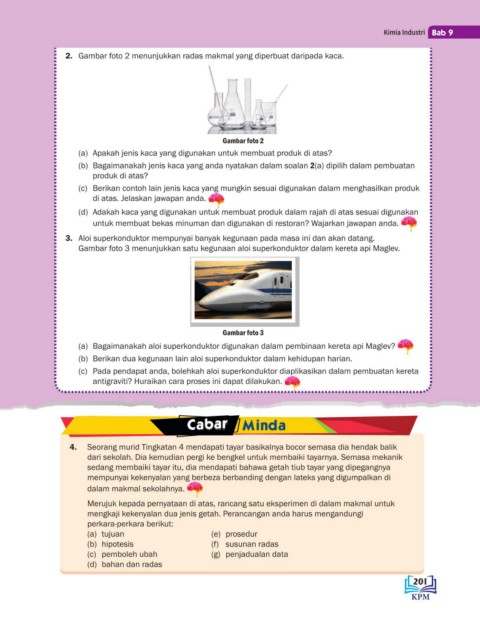 Kimia Industri Bab 9

2. Gambar foto 2 menunjukkan radas makmal yang diperbuat daripada kaca.

Gambar foto 2

(a) Apakah jenis kaca yang digunakan untuk membuat produk di atas?
(b) Bagaimanakah jenis kaca yang anda nyatakan dalam soalan 2(a) dipilih dalam pembuatan produk di atas?
(c) Berikan contoh lain jenis kaca yang mungkin sesuai digunakan dalam menghasilkan produk di atas. Jelaskan jawapan anda.
(d) Adakah kaca yang digunakan untuk membuat produk dalam rajah di atas sesuai digunakan untuk membuat bekas minuman dan digunakan di restoran? Wajarkan jawapan anda.

3. Aloi superkonduktor mempunyai banyak kegunaan pada masa ini dan akan datang. Gambar foto 3 menunjukkan satu kegunaan aloi superkonduktor dalam kereta api Maglev.

Gambar foto 3

(a) Bagaimanakah aloi superkonduktor digunakan dalam pembinaan kereta api Maglev?
(b) Berikan dua kegunaan lain aloi superkonduktor dalam kehidupan harian.
(c) Pada pendapat anda, bolehkah aloi superkonduktor diaplikasikan dalam pembuatan kereta antigraviti? Huraikan cara proses ini dapat dilakukan.

Cabar Minda

4. Seorang murid Tingkatan 4 mendapati tayar basikalnya bocor semasa dia hendak balik dari sekolah. Dia kemudian pergi ke bengkel untuk membaiki tayarnya. Semasa mekanik sedang membaiki tayar itu, dia mendapati bahawa getah tiub tayar yang dipegangnya mempunyai kekenyalan yang berbeza berbanding dengan lateks yang digumpalkan di dalam makmal sekolahnya.

Merujuk kepada pernyataan di atas, rancang satu eksperimen di dalam makmal untuk mengkaji kekenyalan dua jenis getah. Perancangan anda harus mengandungi perkara-perkara berikut:
(a) tujuan
(b) hipotesis
(c) pemboleh ubah
(d) bahan dan radas
(e) prosedur
(f) susunan radas
(g) penjadualan data

201
KPM