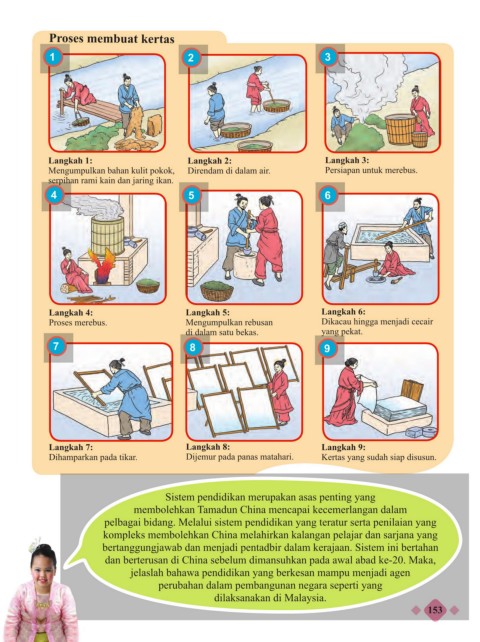 Proses membuat kertas

1

Langkah 1:
Mengumpulkan bahan kulit pokok, serpihan rami kain dan jaring ikan.

2

Langkah 2:
Direndam di dalam air.

3

Langkah 3:
Persiapan untuk merebus.

4

Langkah 4:
Proses merebus.

5

Langkah 5:
Mengumpulkan rebusan di dalam satu bekas.

6

Langkah 6:
Dikacau hingga menjadi cecair yang pekat.

7

Langkah 7:
Dihamparkan pada tikar.

8

Langkah 8:
Dijemur pada panas matahari.

9

Langkah 9:
Kertas yang sudah siap disusun.

Sistem pendidikan merupakan asas penting yang membolehkan Tamadun China mencapai kecemerlangan dalam pelbagai bidang. Melalui sistem pendidikan yang teratur serta penilaian yang kompleks membolehkan China melahirkan kalangan pelajar dan sarjana yang bertanggungjawab dan menjadi pentadbir dalam kerajaan. Sistem ini bertahan dan berterusan di China sebelum dimansuhkan pada awal abad ke-20. Maka, jelaslah bahawa pendidikan yang berkesan mampu menjadi agen perubahan dalam pembangunan negara seperti yang dilaksanakan di Malaysia.

153