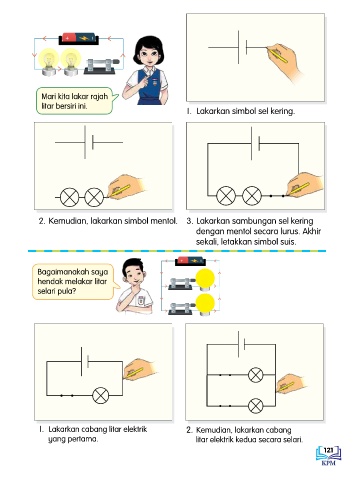 Mari kita lakar rajah litar bersiri ini.

1. Lakarkan simbol sel kering.

2. Kemudian, lakarkan simbol mentol.

3. Lakarkan sambungan sel kering dengan mentol secara lurus. Akhir sekali, letakkan simbol suis.

Bagaimanakah saya hendak melakar litar selari pula?

1. Lakarkan cabang litar elektrik yang pertama.

2. Kemudian, lakarkan cabang litar elektrik kedua secara selari.

121
KPM