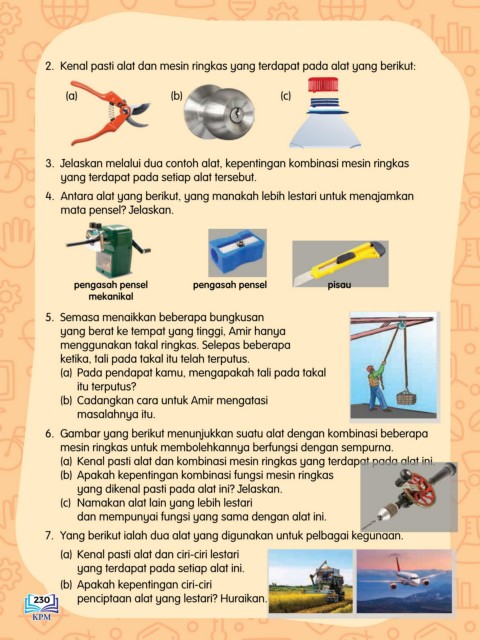 2. Kenal pasti alat dan mesin ringkas yang terdapat pada alat yang berikut:

(a)

(b)

(c)

3. Jelaskan melalui dua contoh alat, kepentingan kombinasi mesin ringkas yang terdapat pada setiap alat tersebut.

4. Antara alat yang berikut, yang manakah lebih lestari untuk menajamkan mata pensel? Jelaskan.

pengasah pensel mekanikal

pengasah pensel

pisau

5. Semasa menaikkan beberapa bungkusan yang berat ke tempat yang tinggi, Amir hanya menggunakan takal ringkas. Selepas beberapa ketika, tali pada takal itu telah terputus.
(a) Pada pendapat kamu, mengapakah tali pada takal itu terputus?
(b) Cadangkan cara untuk Amir mengatasi masalahnya itu.

6. Gambar yang berikut menunjukkan suatu alat dengan kombinasi beberapa mesin ringkas untuk membolehkannya berfungsi dengan sempurna.
(a) Kenal pasti alat dan kombinasi mesin ringkas yang terdapat pada alat ini.
(b) Apakah kepentingan kombinasi fungsi mesin ringkas yang dikenal pasti pada alat ini? Jelaskan.
(c) Namakan alat lain yang lebih lestari dan mempunyai fungsi yang sama dengan alat ini.

7. Yang berikut ialah dua alat yang digunakan untuk pelbagai kegunaan.
(a) Kenal pasti alat dan ciri-ciri lestari yang terdapat pada setiap alat ini.
(b) Apakah kepentingan ciri-ciri penciptaan alat yang lestari? Huraikan.

230
KPM